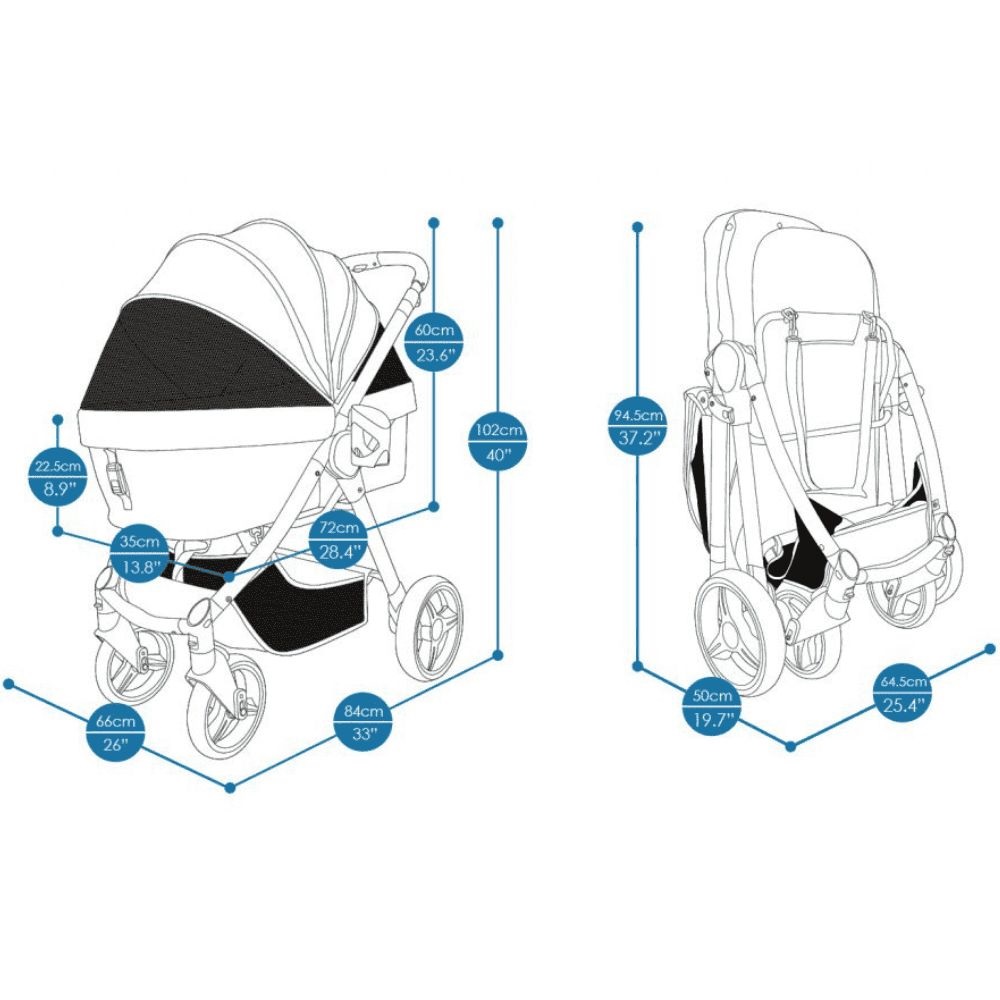 60cm
23.6"

102cm
40"

22.5cm
8.9"

35cm
13.8"

72cm
28.4"

66cm
26"

84cm
33"

94.5cm
37.2"

50cm
19.7"

64.5cm
25.4"